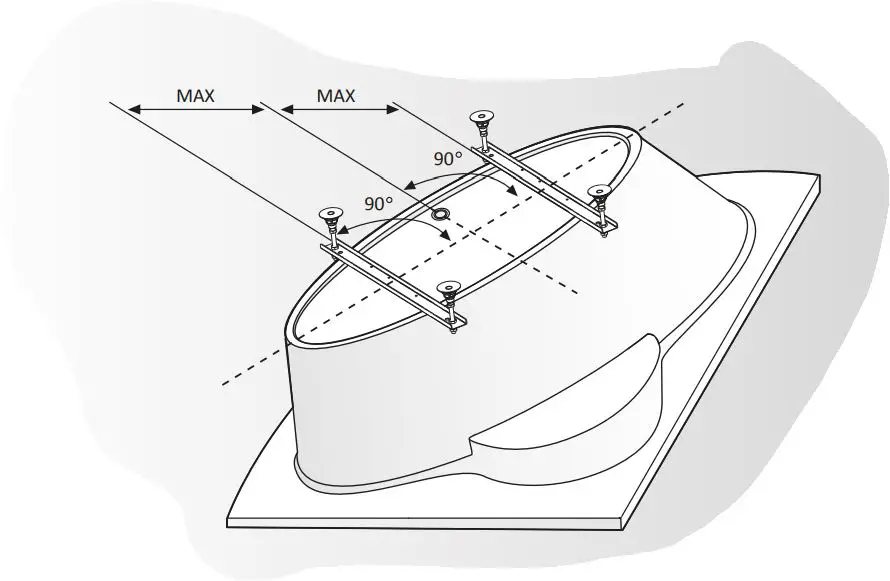 MAX
MAX
90°
90°