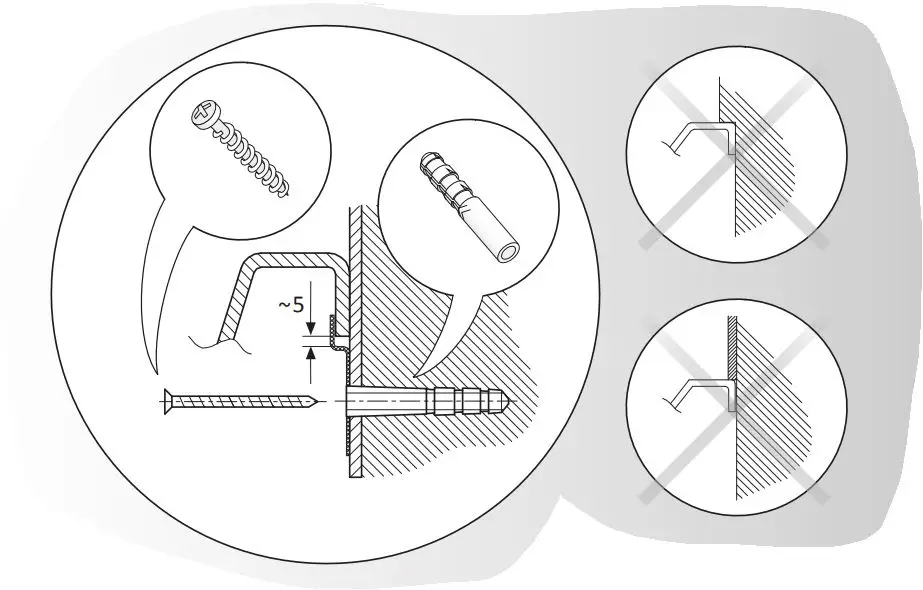 ~5