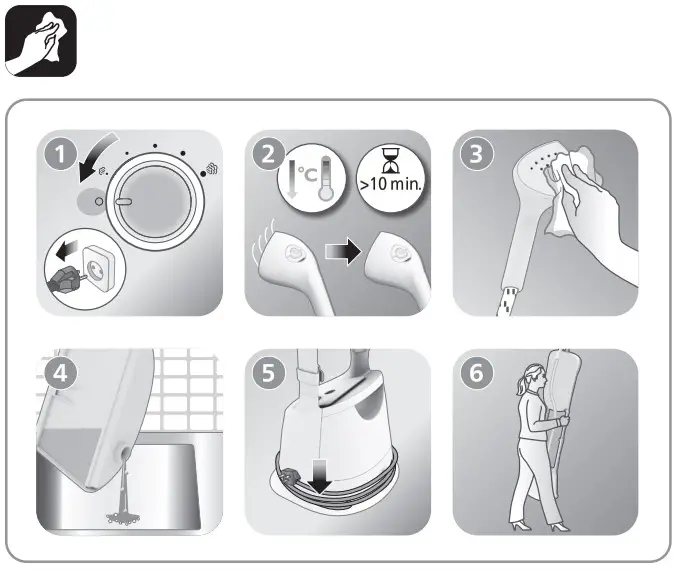 1

2

°C

>10 min.

3

4

5

6