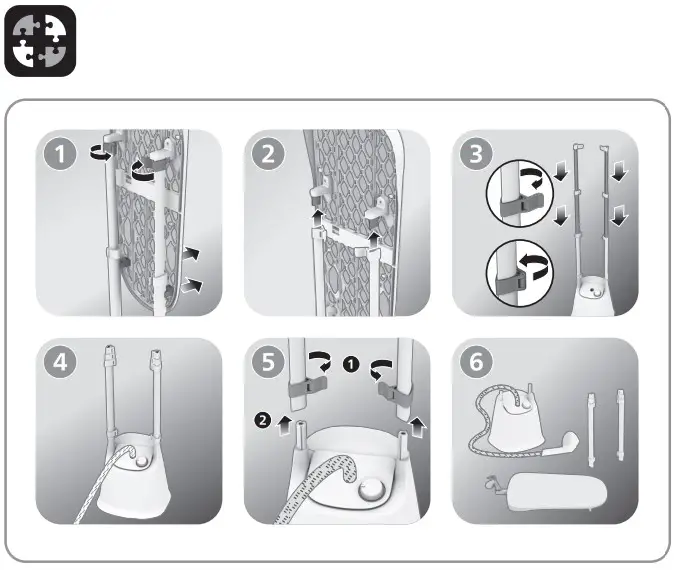 1

2

3

4

5

1

2

6