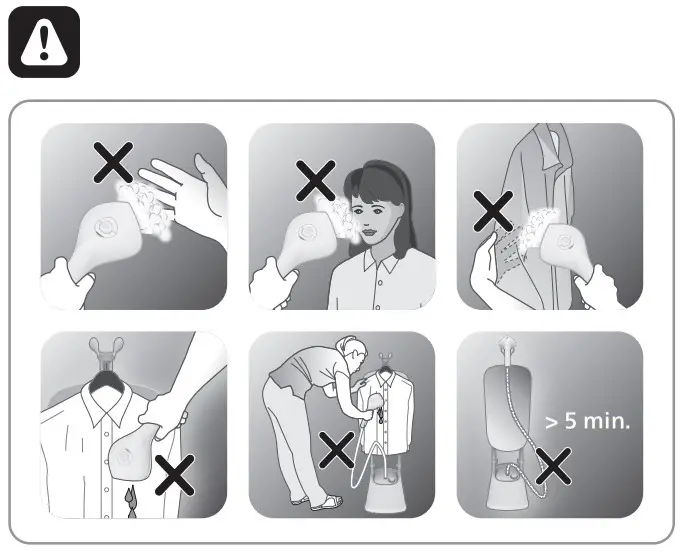 > 5 min.