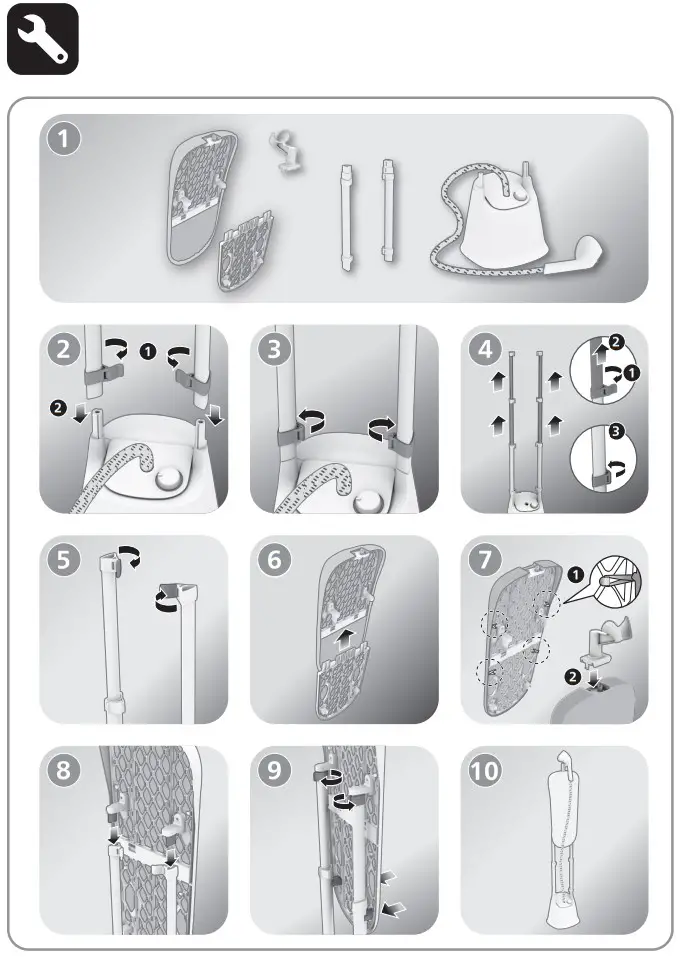 1

2 1 2

3

4 2 1 3

5

6

7 1 2

8

9

10