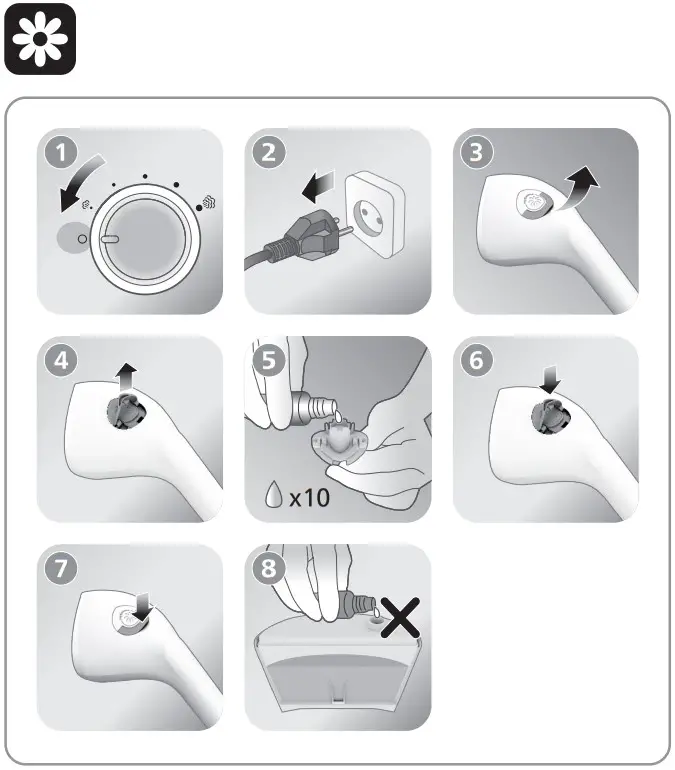 1

2

3

4

5

x10

6

7

8