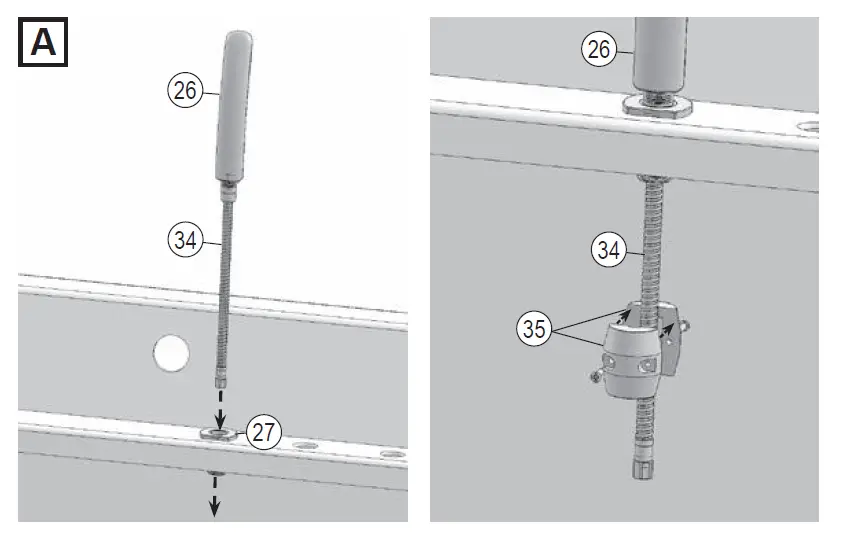 A

26

34

27

26

34

35