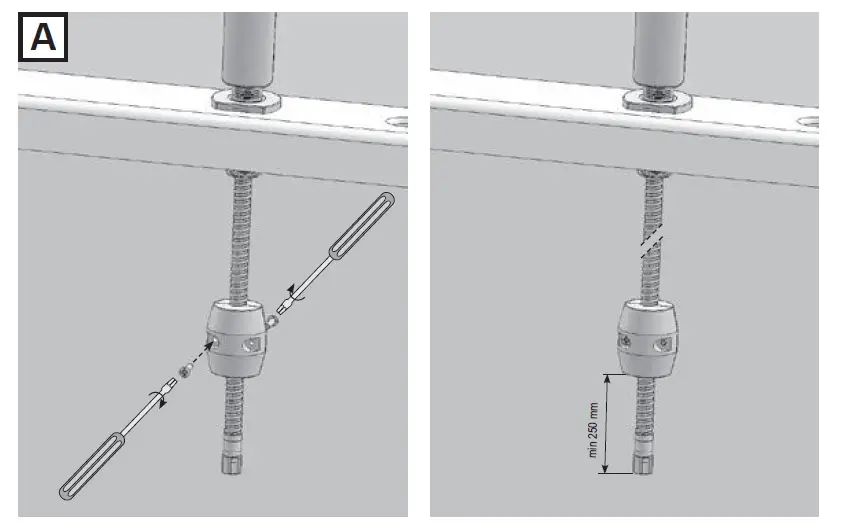 A

min 250 mm