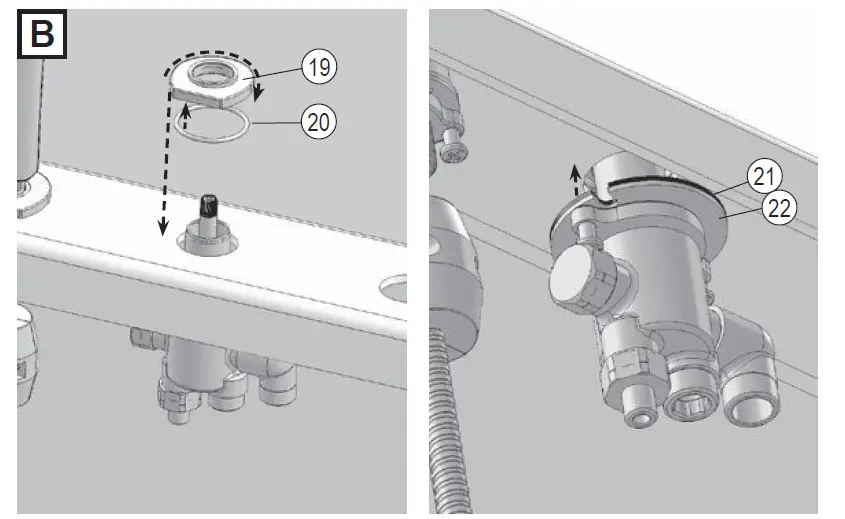 B
19
20
21
22