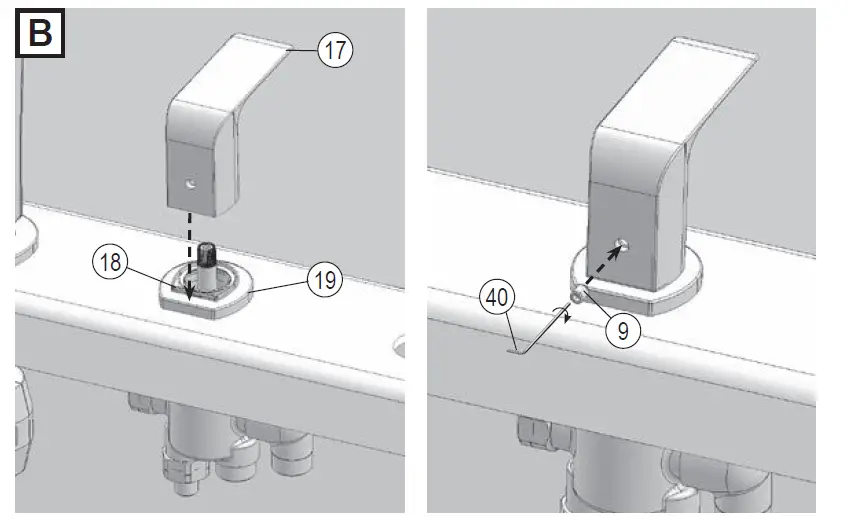 B
17
18
19
40
9