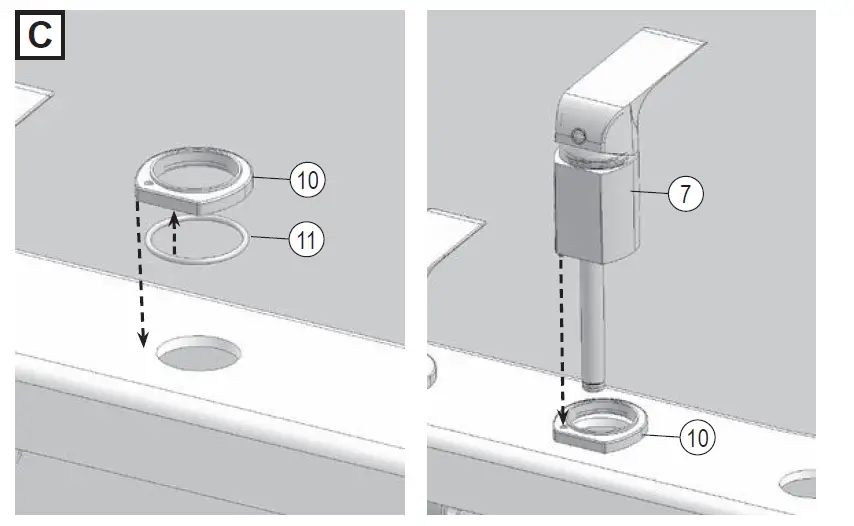 C

10

11

7

10