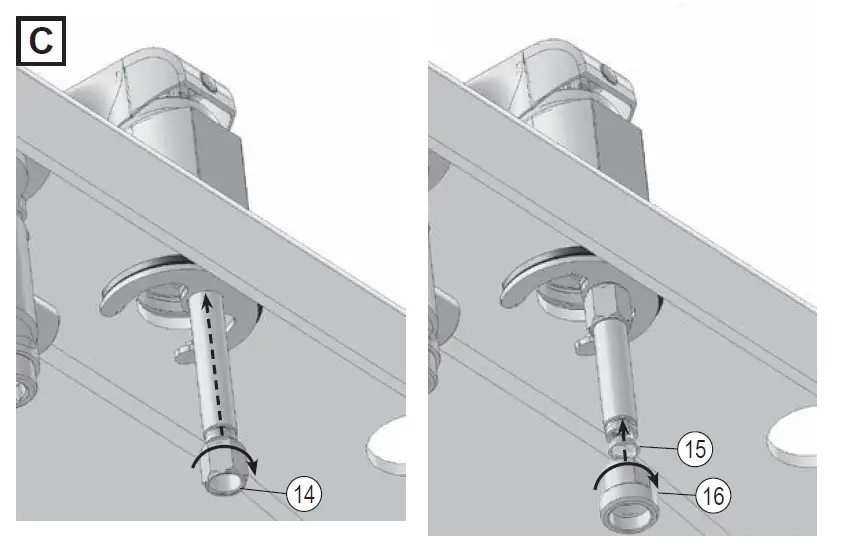 C

14

15

16