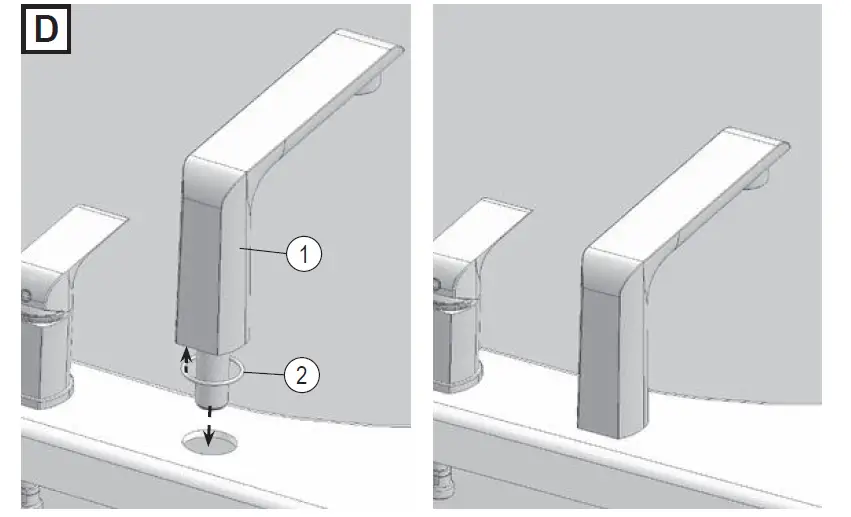 D
1
2