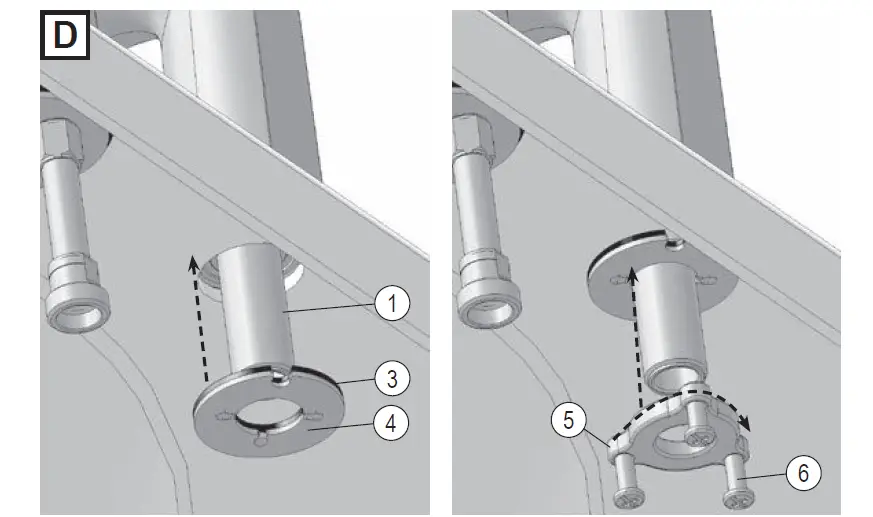 D

1
3
4

5
6