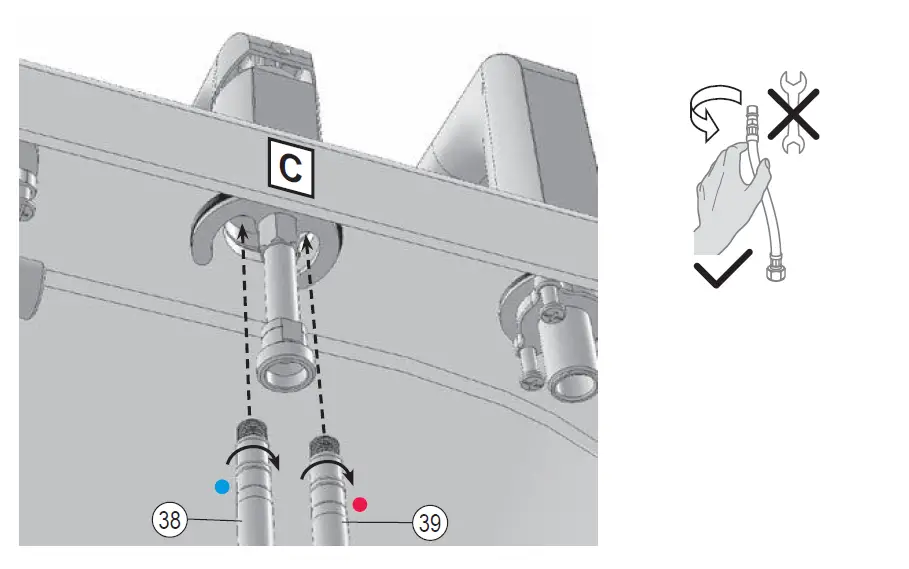 C

38

39