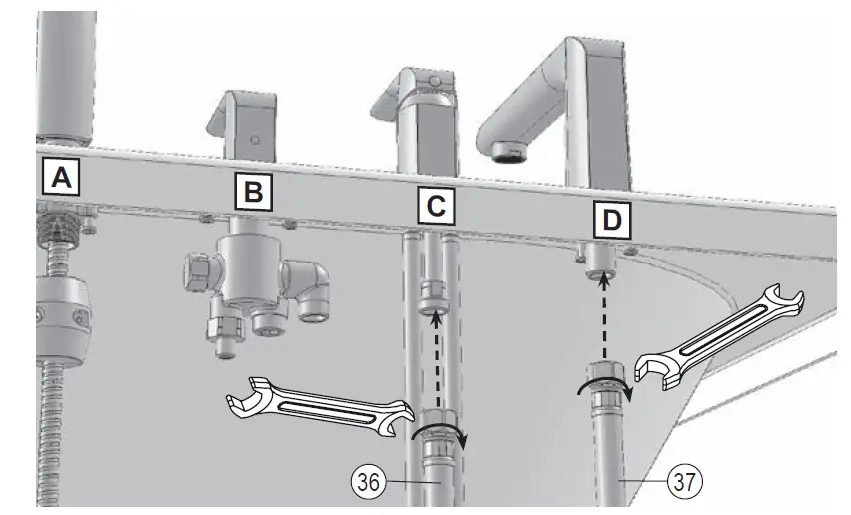 A
B
C
D
36
37