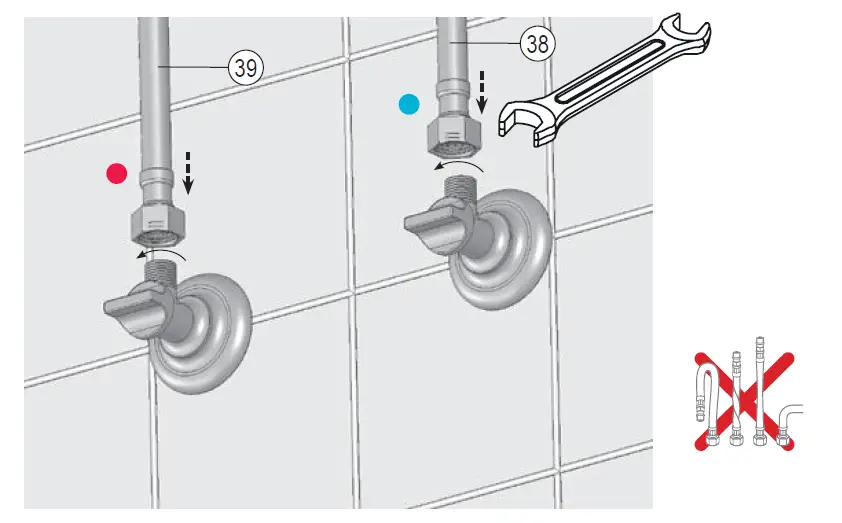 39

38