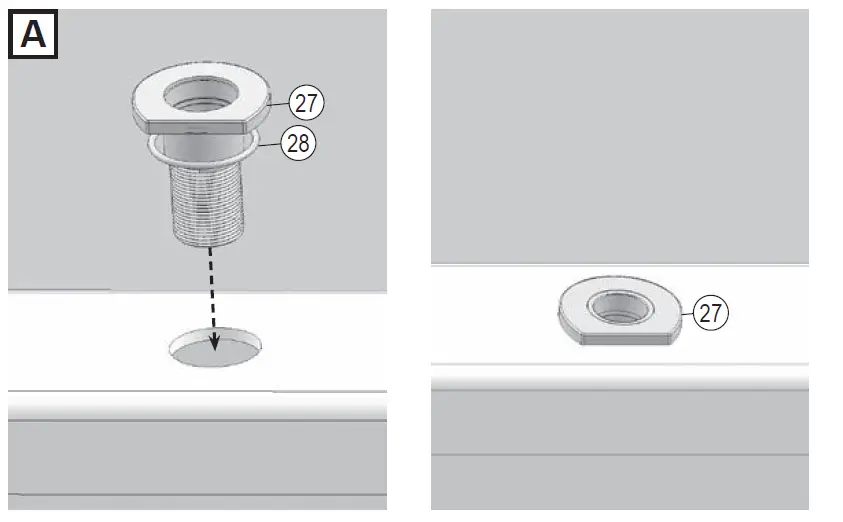 A
27
28
27