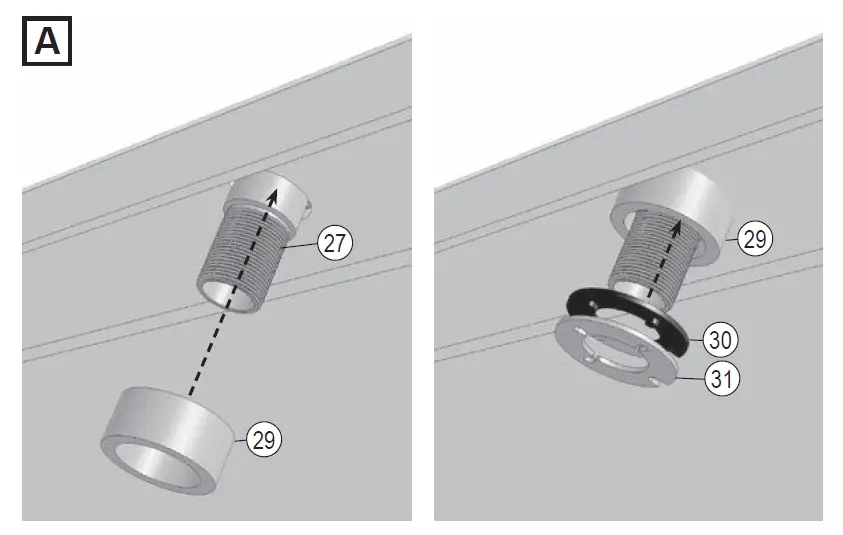 A

27

29

29

30

31