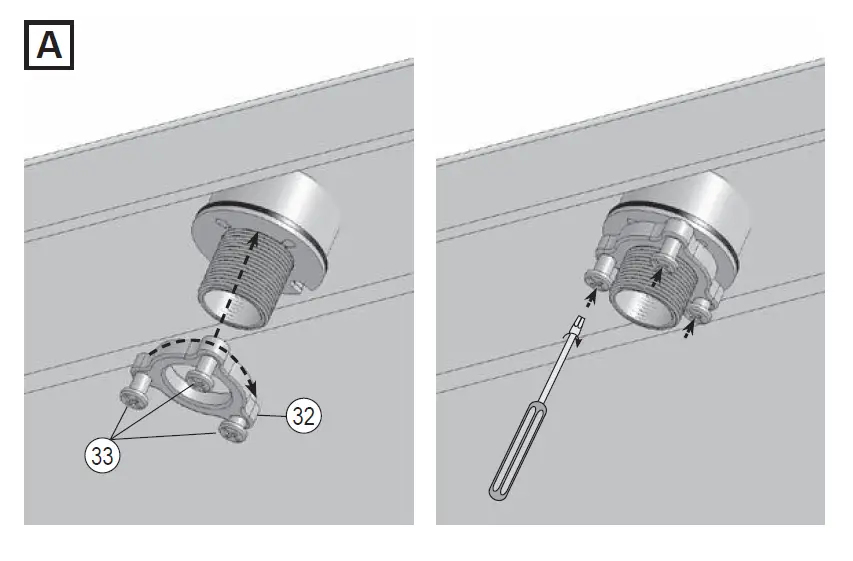 A

32

33