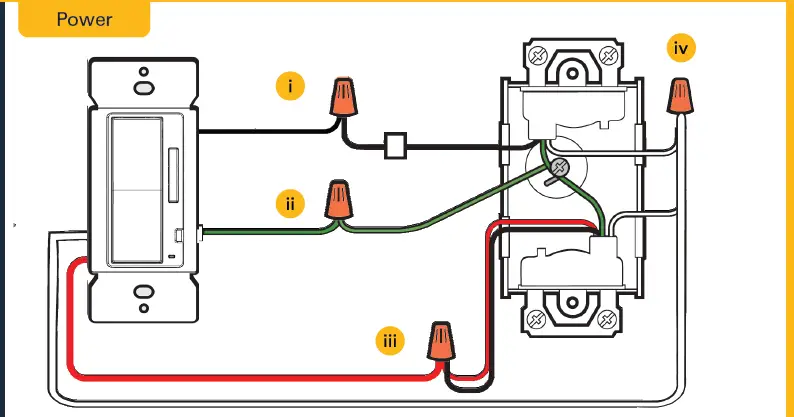 Power

i

ii

iii

iv