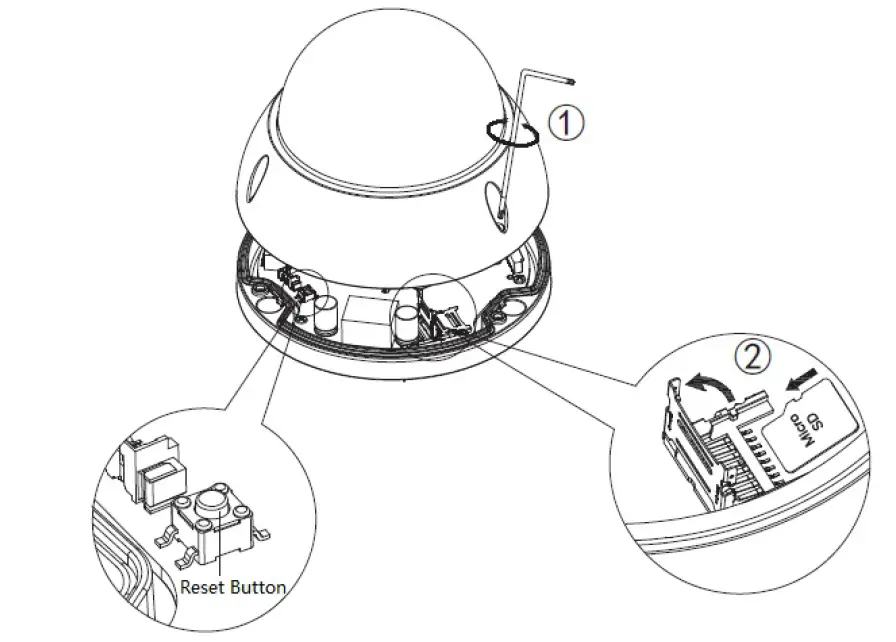 ①
②
Micro SD
Reset Button