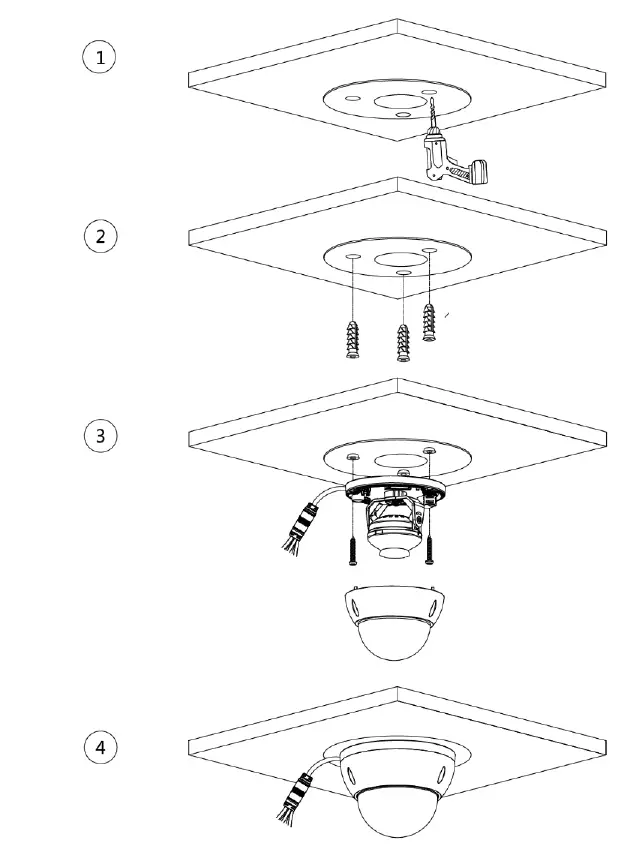 1

2

3

4