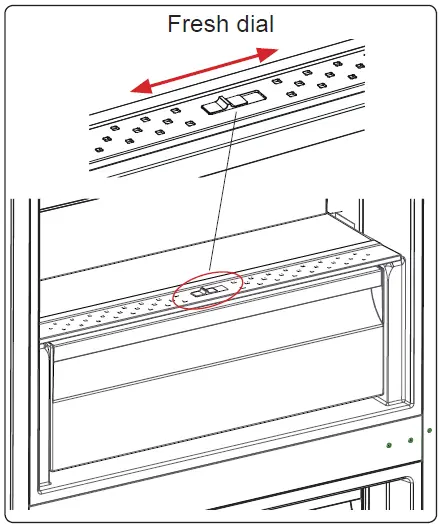 Fresh dial