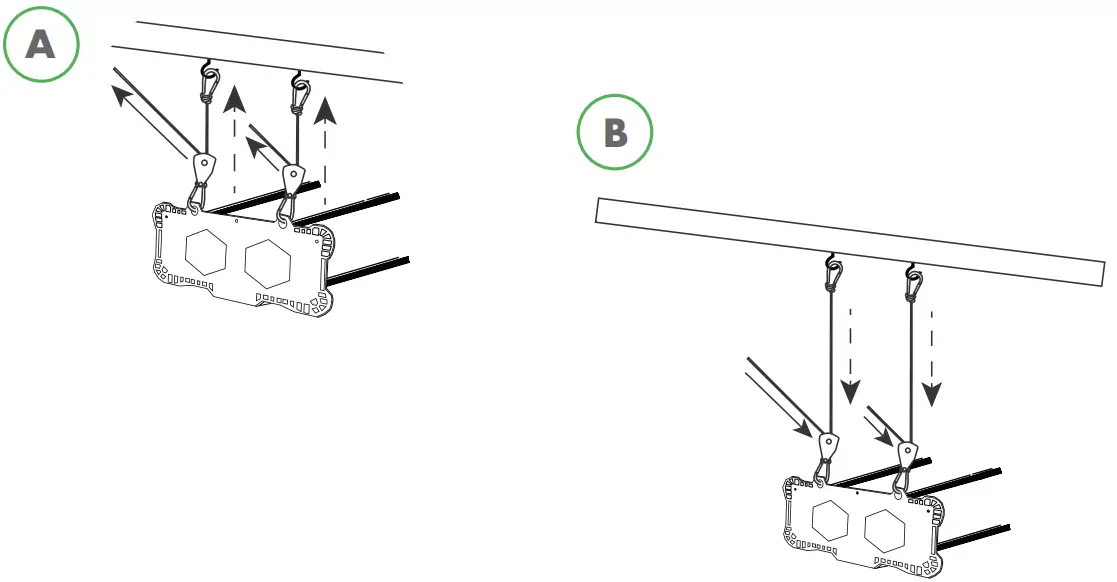 A

B