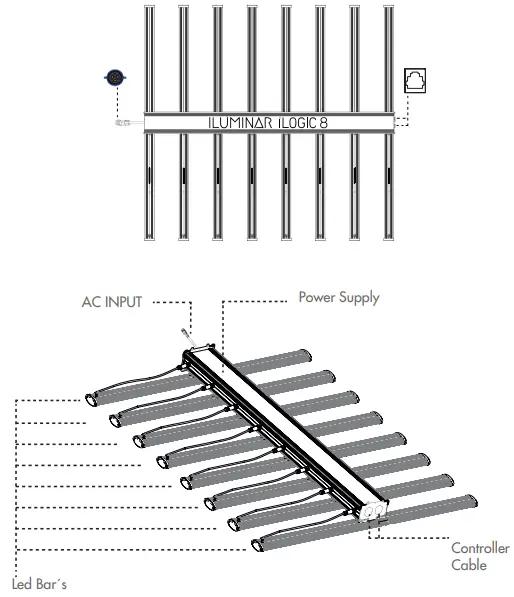 ILUMINAR iLOGIC 8

AC INPUT

Power Supply

Controller Cable

Led Bar´s