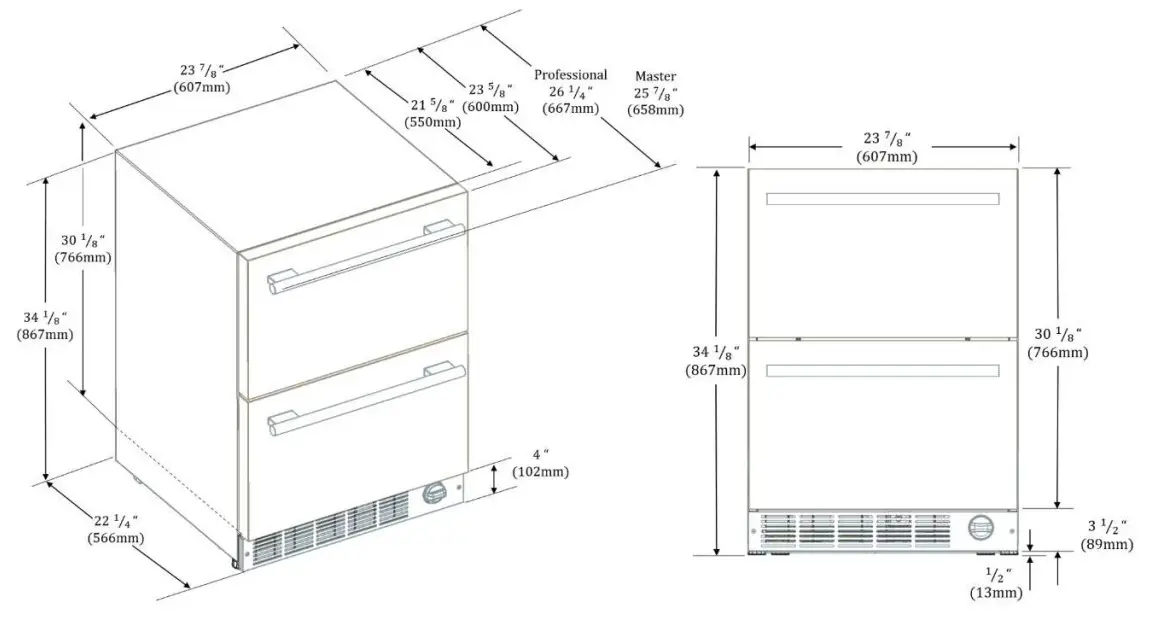 23 $^7/_8$"
(607mm)

21 $^5/_8$"
(550mm)

23 $^5/_8$"
(600mm)

Professional
26 $^1/_4$"
(667mm)

Master
25 $^7/_8$"
(658mm)

30 $^1/_8$"
(766mm)

34 $^1/_8$"
(867mm)

4"
(102mm)

22 $^1/_4$"
(566mm)

23 $^7/_8$"
(607mm)

34 $^1/_8$"
(867mm)

30 $^1/_8$"
(766mm)

3 $^1/_2$"
(89mm)

$^1/_2$"
(13mm)