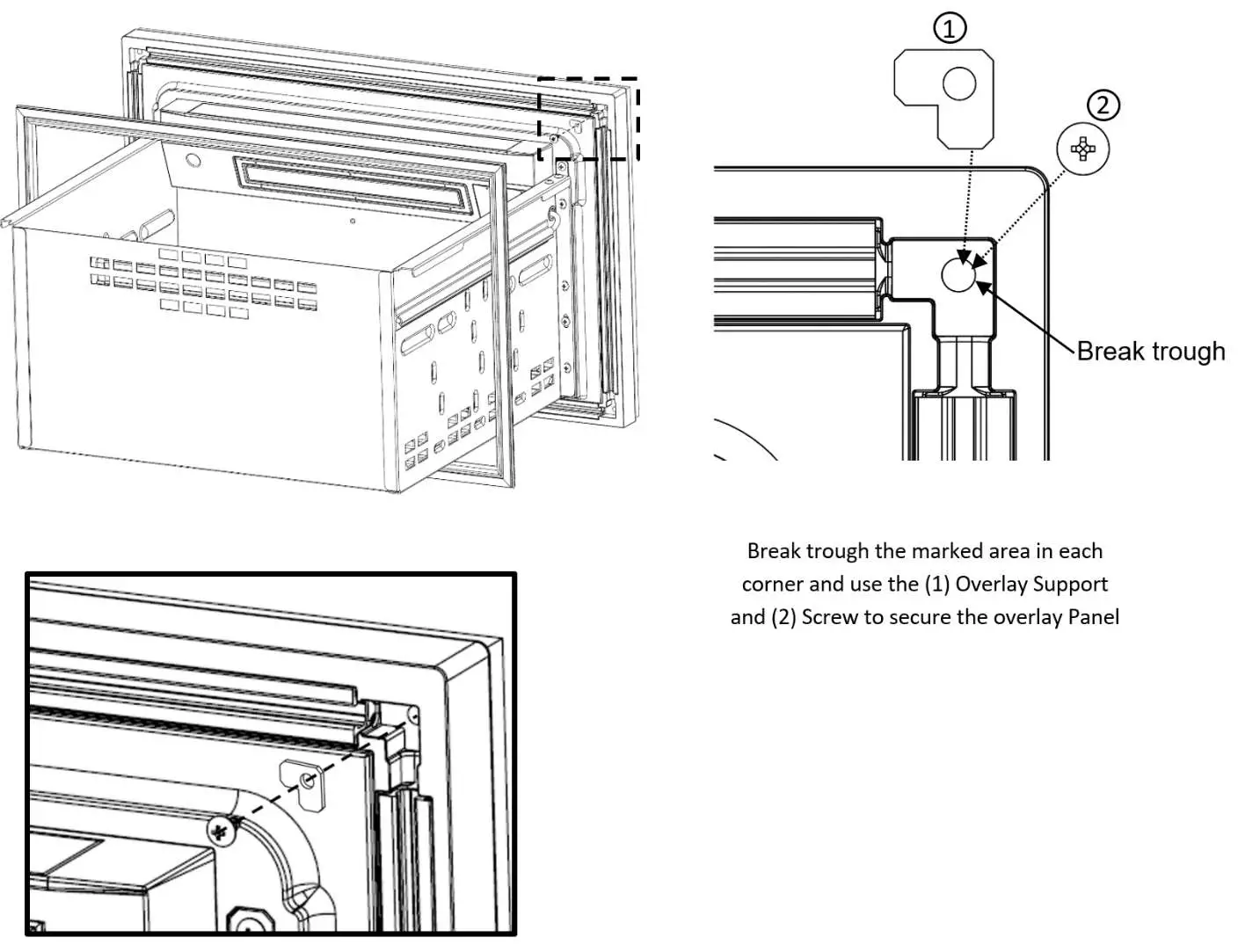 ①

②

Break trough

Break trough the marked area in each corner and use the (1) Overlay Support and (2) Screw to secure the overlay Panel