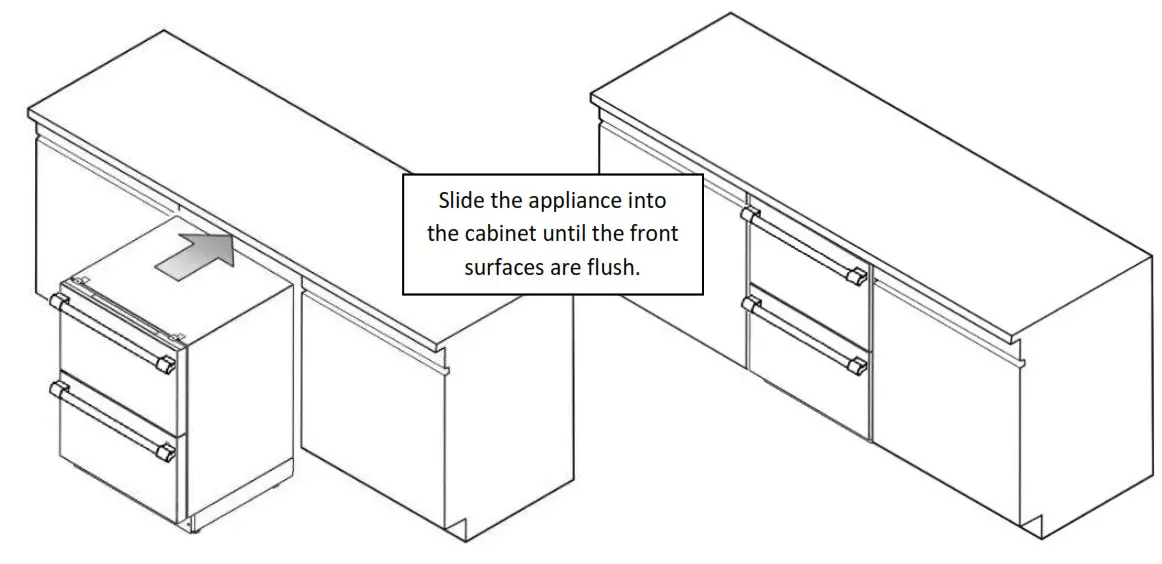 Slide the appliance into the cabinet until the front surfaces are flush.