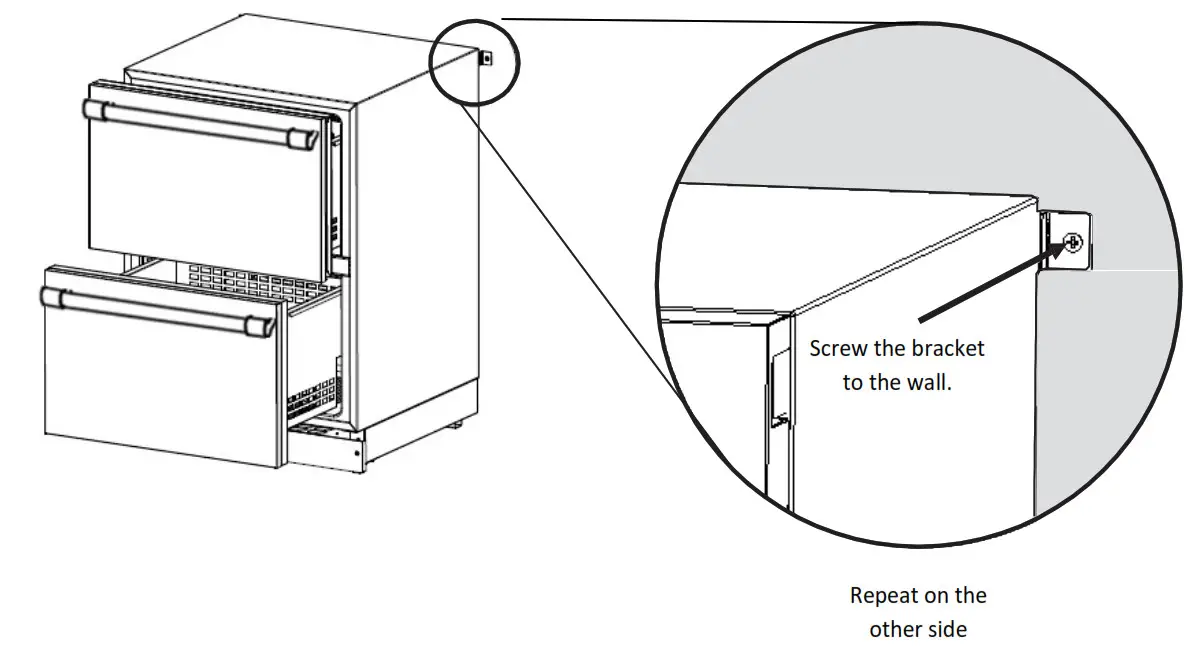 Screw the bracket to the wall.

Repeat on the other side