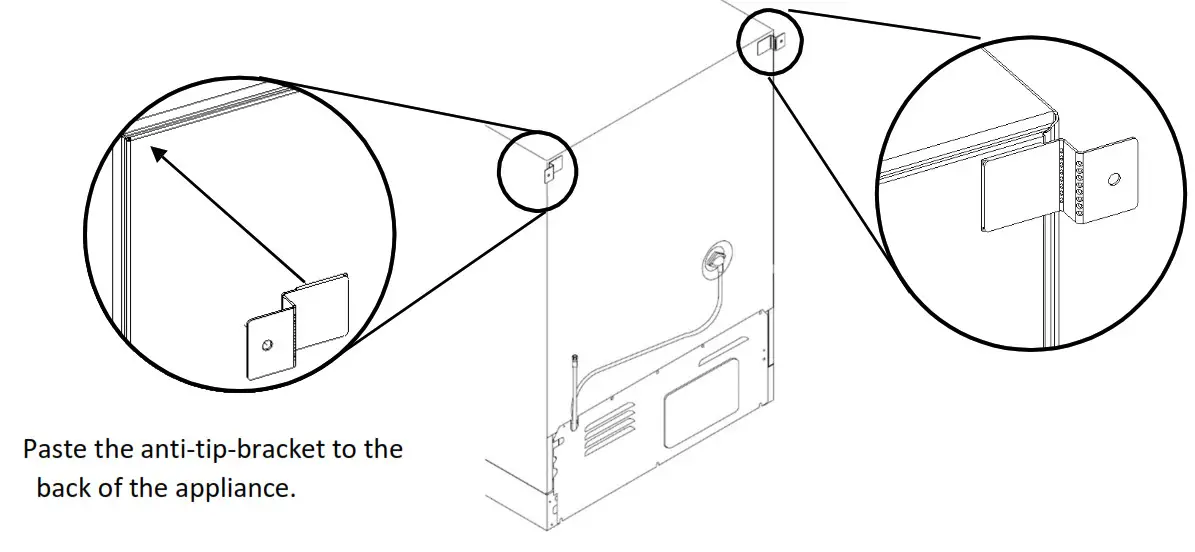 Paste the anti-tip-bracket to the back of the appliance.