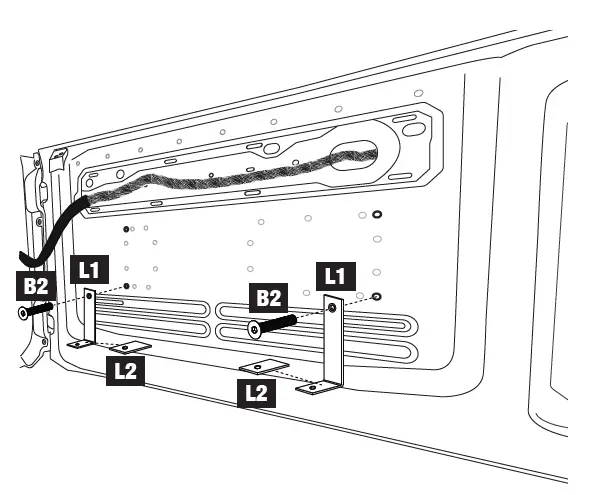 B2

L1

B2

L1

L2

L2