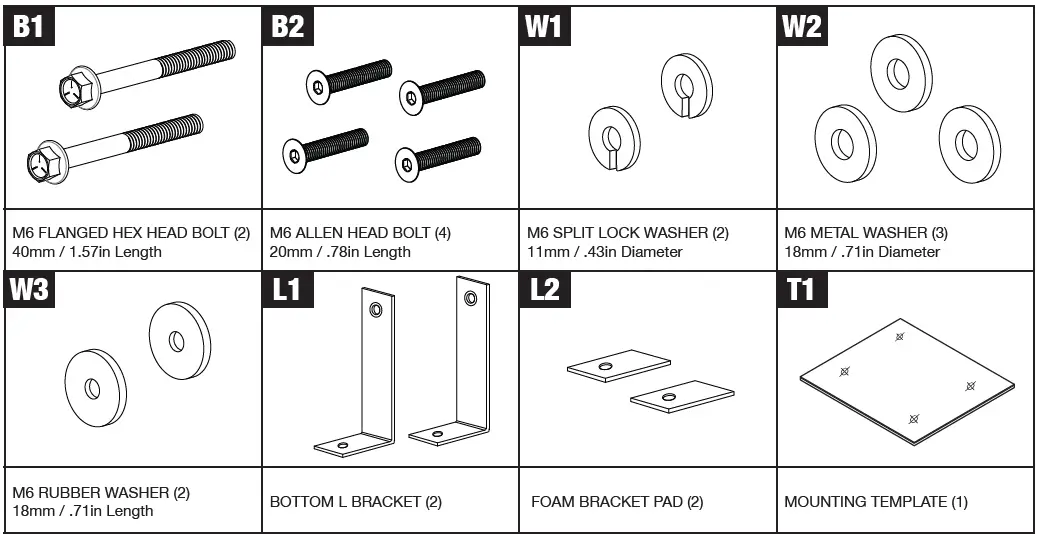 | B1 | B2 | W1 | W2 |
|---|---|---|---|
| M6 FLANGED HEX HEAD BOLT (2) 40mm / 1.57in Length | M6 ALLEN HEAD BOLT (4) 20mm / .78in Length | M6 SPLIT LOCK WASHER (2) 11mm / .43in Diameter | M6 METAL WASHER (3) 18mm / .71in Diameter |
| W3 | L1 | L2 | T1 |
| M6 RUBBER WASHER (2) 18mm / .71in Length | BOTTOM L BRACKET (2) | FOAM BRACKET PAD (2) | MOUNTING TEMPLATE (1) |