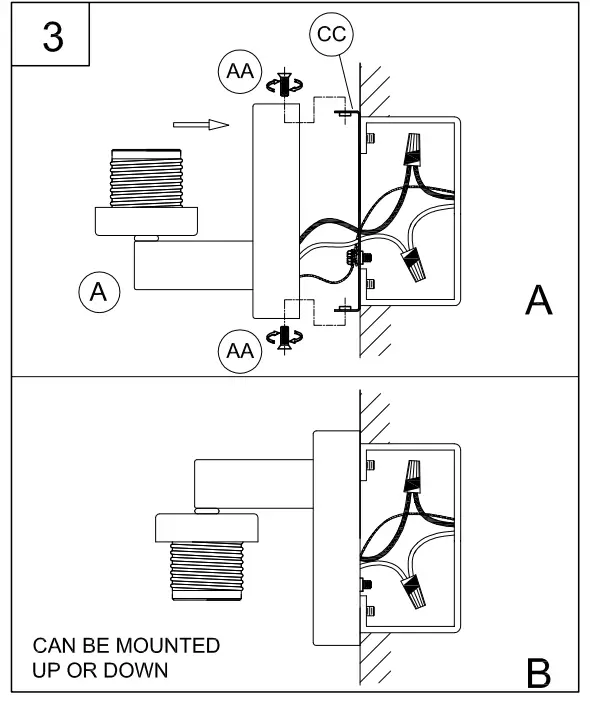 3

CC

AA

A

AA

A

CAN BE MOUNTED UP OR DOWN

B