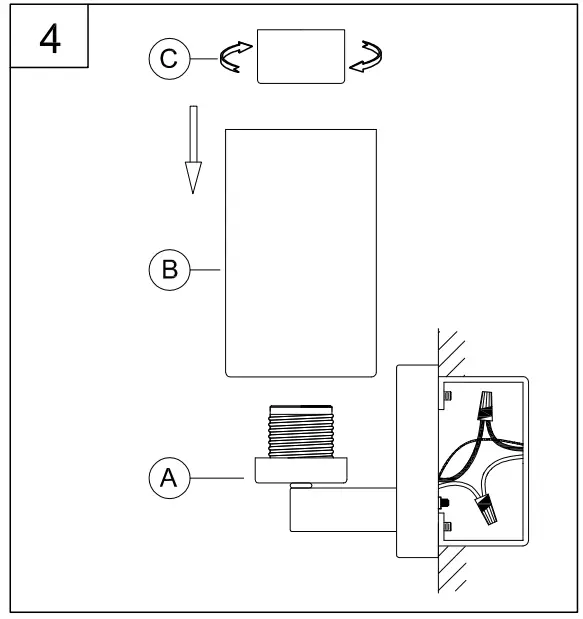 4

C

B

A