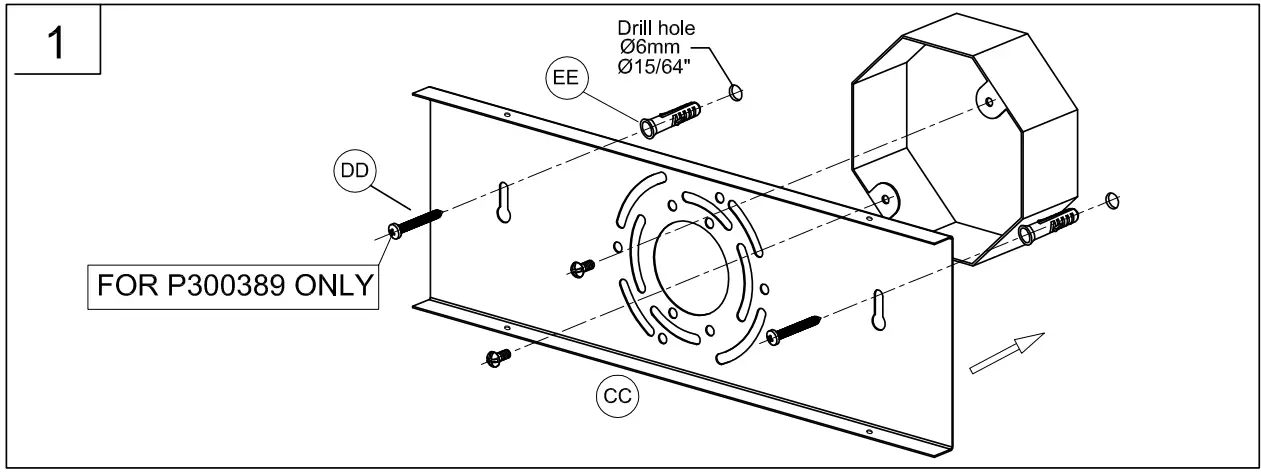 1

Drill hole
Ø6mm
Ø15/64"

EE

DD

FOR P300389 ONLY

CC