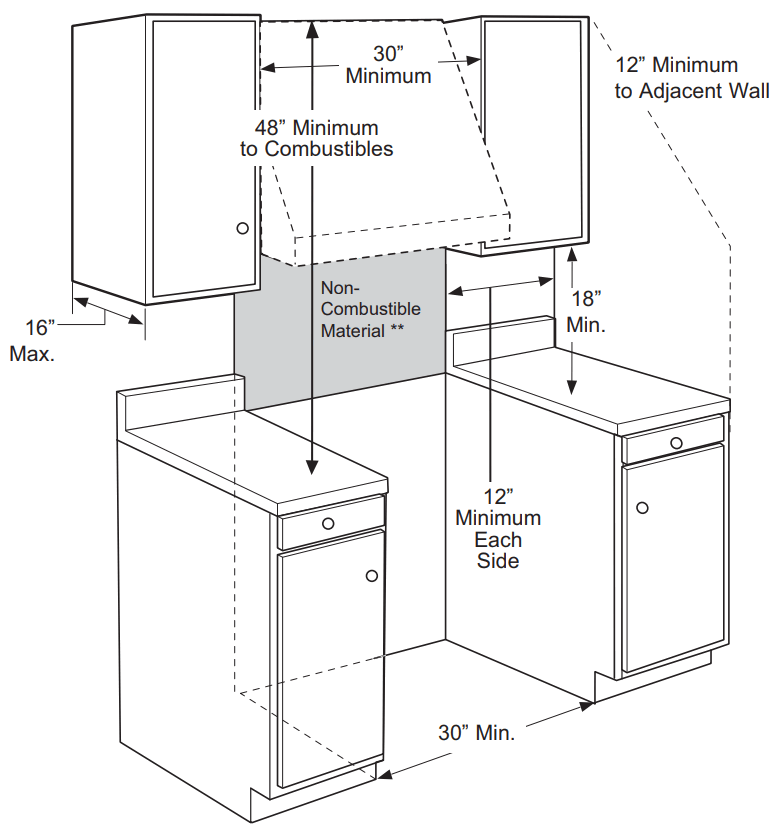 30” Minimum

12” Minimum to Adjacent Wall

48” Minimum to Combustibles

Non-Combustible Material **

16” Max.

18” Min.

12” Minimum Each Side

30” Min.