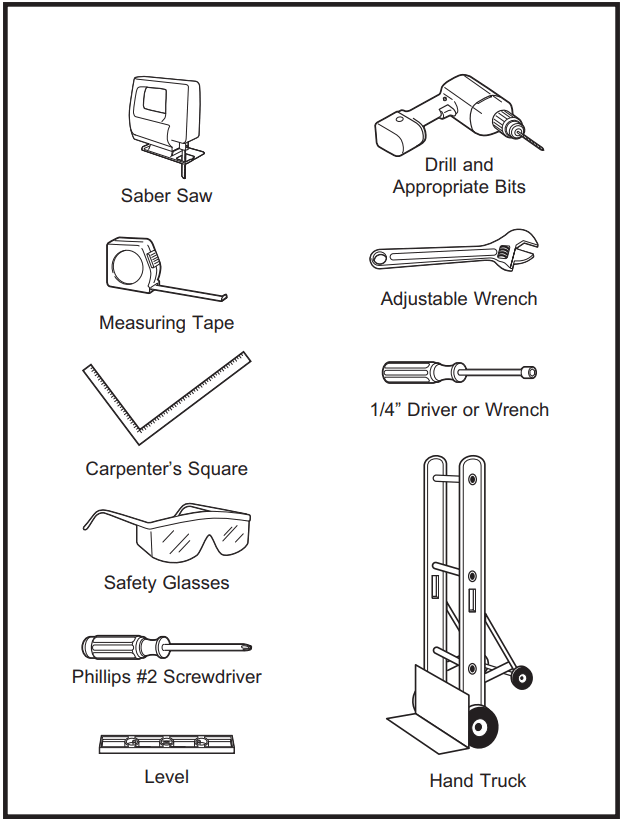 Saber Saw

Measuring Tape

Carpenter's Square

Safety Glasses

Phillips #2 Screwdriver

Level

Drill and Appropriate Bits

Adjustable Wrench

1/4" Driver or Wrench

Hand Truck