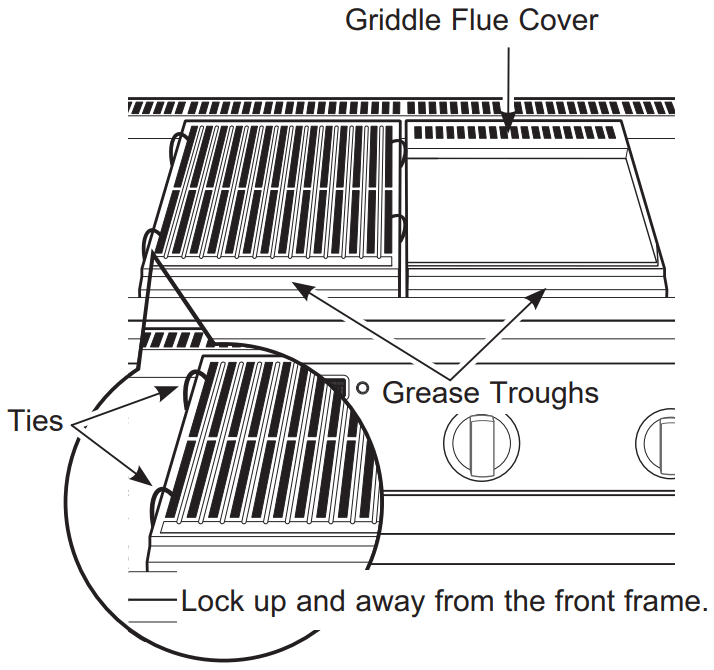 Griddle Flue Cover

Grease Troughs

Ties

Lock up and away from the front frame.