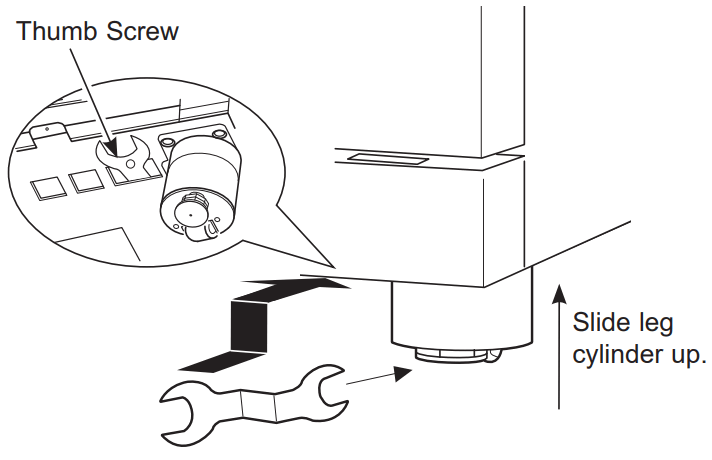 Thumb Screw

Slide leg cylinder up.