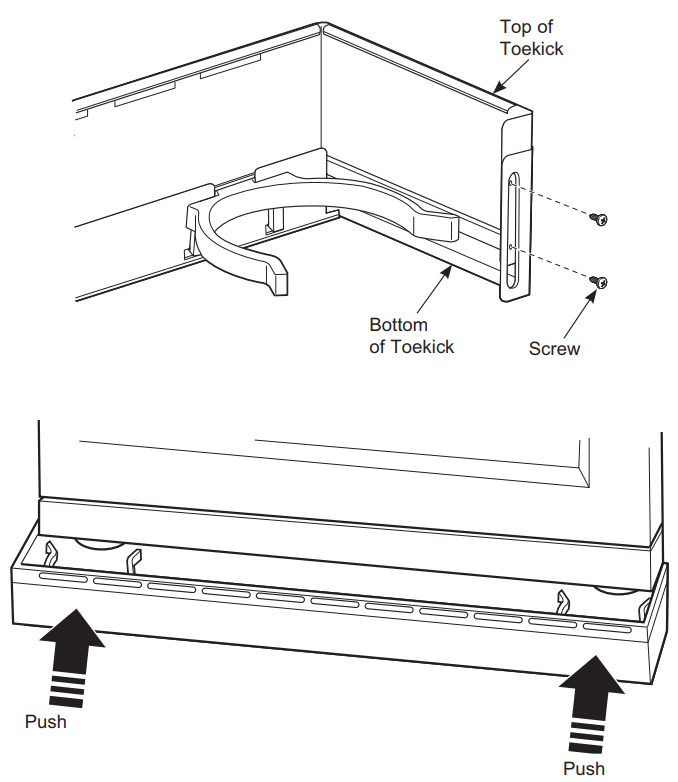 Top of Toekick

Bottom of Toekick

Screw

Push

Push