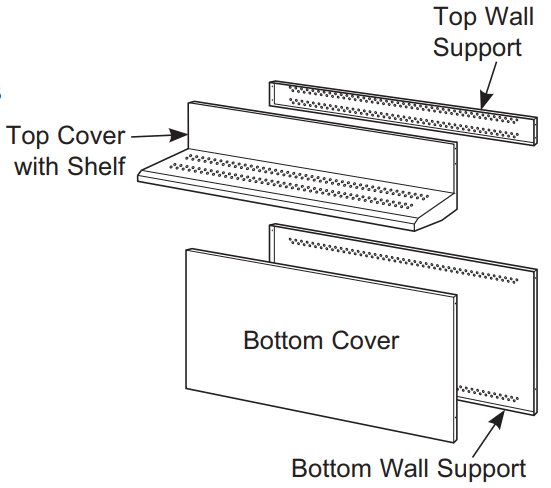 Top Wall Support

Top Cover with Shelf

Bottom Cover

Bottom Wall Support