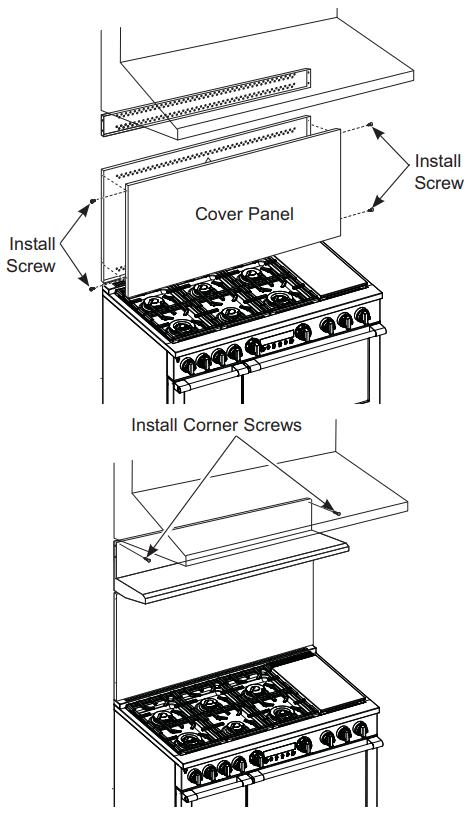 Install Screw

Cover Panel

Install Screw

Install Corner Screws