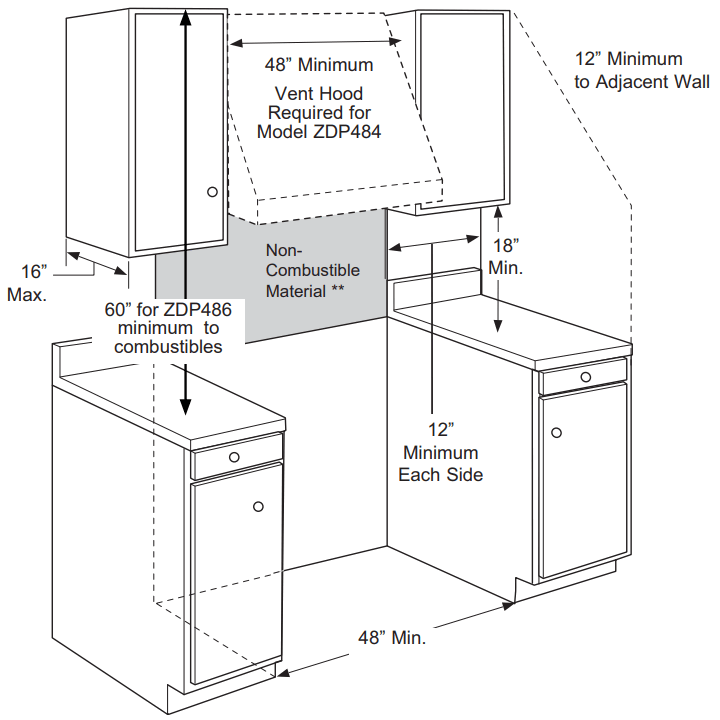 48” Minimum

Vent Hood Required for Model ZDP484

12” Minimum to Adjacent Wall

16” Max.

Non-Combustible Material **

18” Min.

60” for ZDP486 minimum to combustibles

12” Minimum Each Side

48” Min.