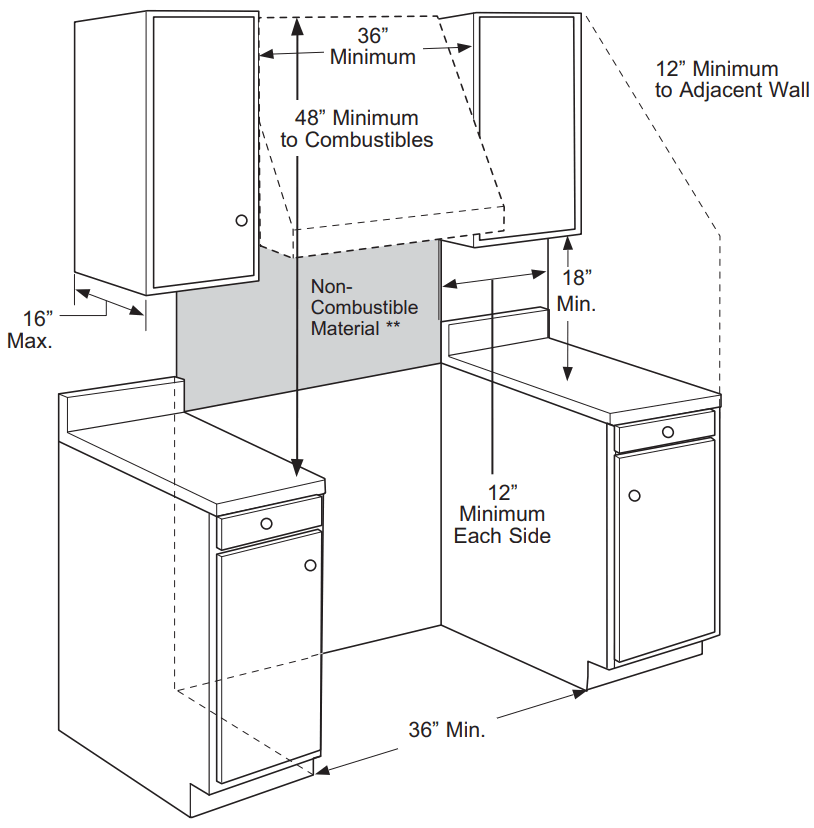 36” Minimum

12” Minimum to Adjacent Wall

48” Minimum to Combustibles

Non-Combustible Material **

18” Min.

16” Max.

12” Minimum Each Side

36” Min.