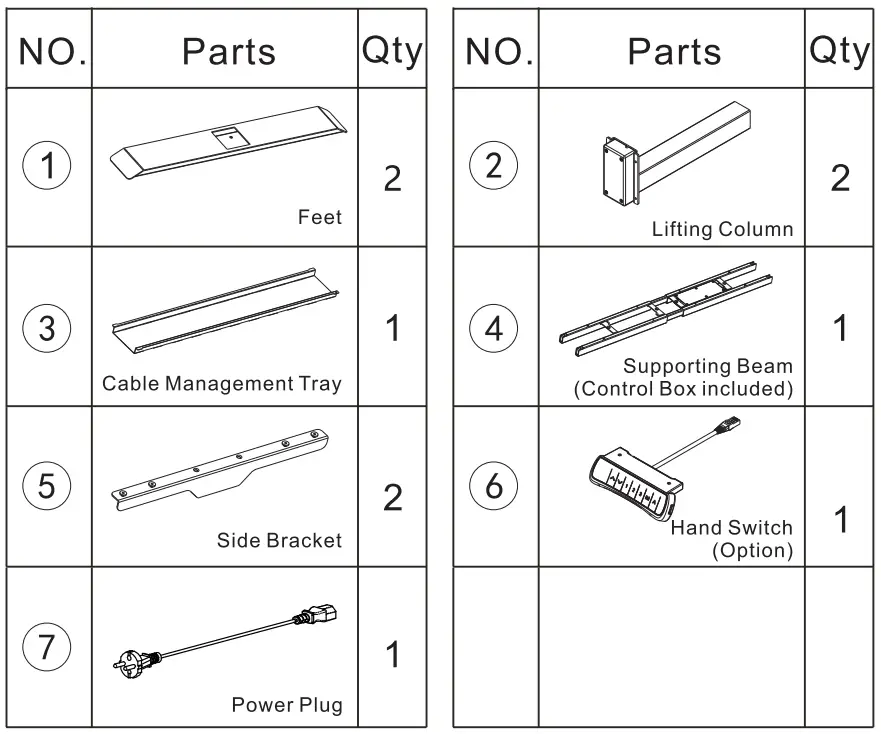 | NO. | Parts | Qty |
|---|---|---|
| ① | Feet | 2 |
| ③ | Cable Management Tray | 1 |
| ⑤ | Side Bracket | 2 |
| ⑦ | Power Plug | 1 |

| NO. | Parts | Qty |
|---|---|---|
| ② | Lifting Column | 2 |
| ④ | Supporting Beam (Control Box included) | 1 |
| ⑥ | Hand Switch (Option) | 1 |
| | | |