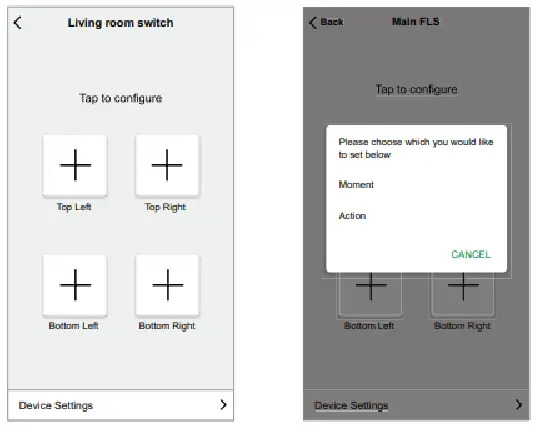 Living room switch

Tap to configure

Top Left

Top Right

Bottom Left

Bottom Right

Device Settings

Back

Main FLS

Tap to configure

Please choose which you would like to set below

Moment

Action

CANCEL

Bottom Left

Bottom Right

Device Settings