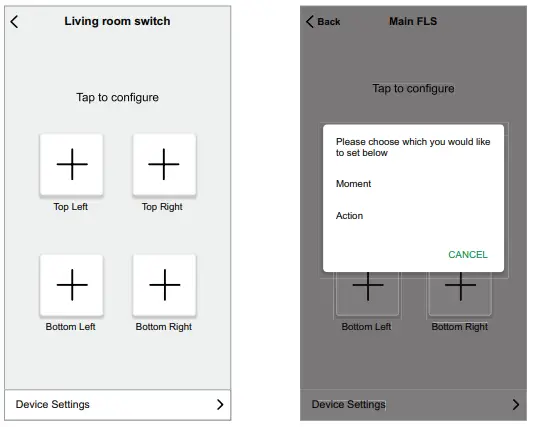 Living room switch

Tap to configure

Top Left

Top Right

Bottom Left

Bottom Right

Device Settings

Back

Main FLS

Tap to configure

Please choose which you would like to set below

Moment

Action

CANCEL

Bottom Left

Bottom Right

Device Settings