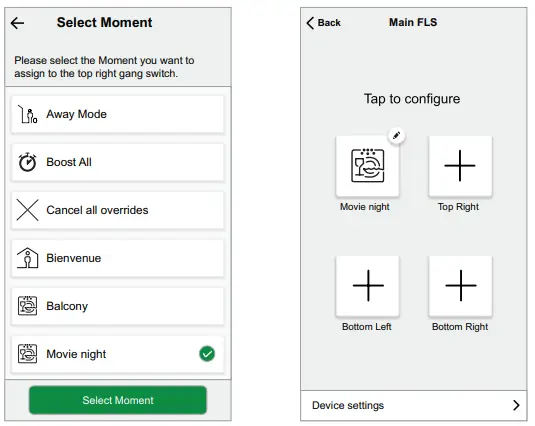 Select Moment

Please select the Moment you want to assign to the top right gang switch.

Away Mode

Boost All

Cancel all overrides

Bienvenue

Balcony

Movie night

Select Moment

Back Main FLS

Tap to configure

Movie night

Top Right

Bottom Left

Bottom Right

Device settings